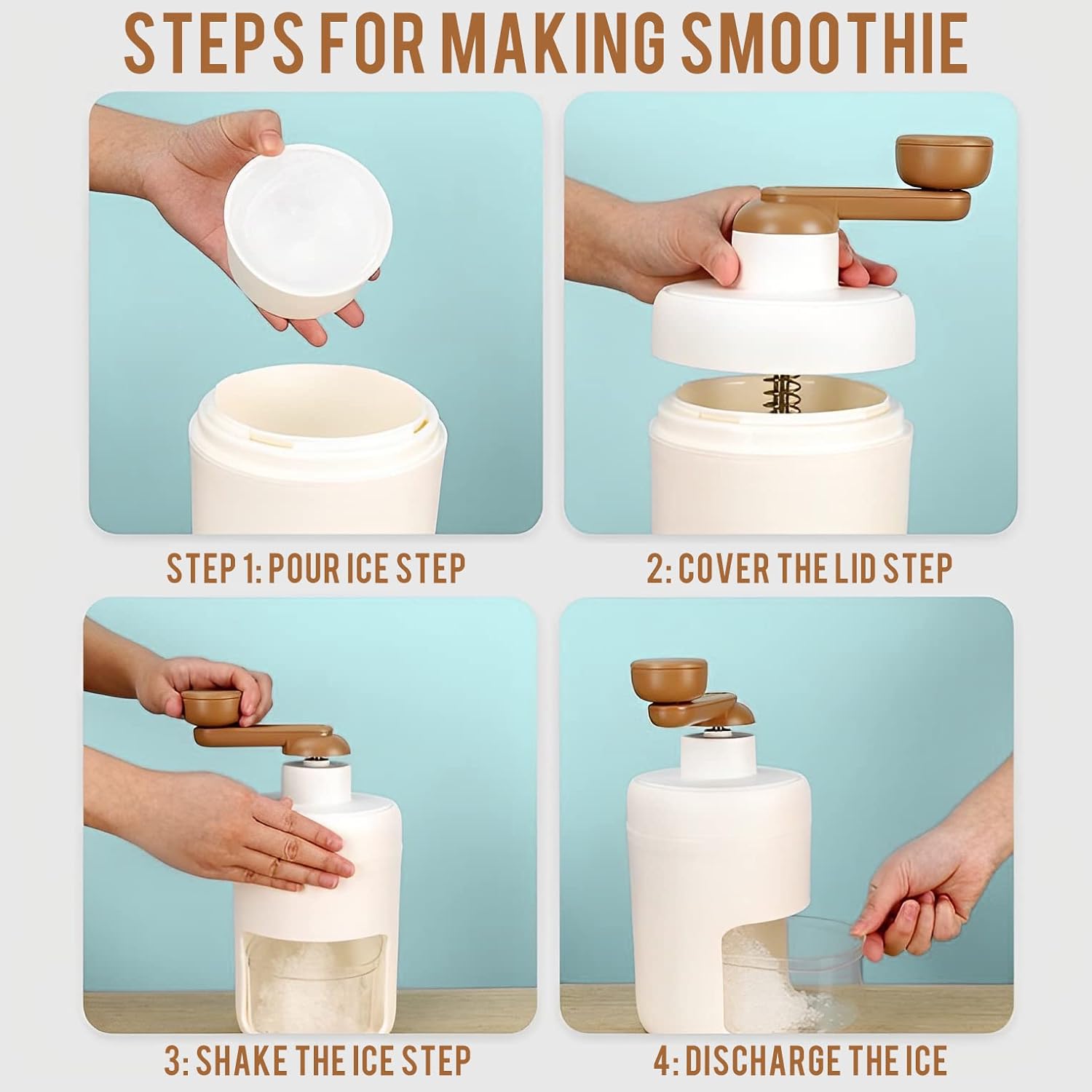 STEPS FOR MAKING SMOOTHIE

STEP 1: POUR ICE STEP

2: COVER THE LID STEP

3: SHAKE THE ICE STEP

4: DISCHARGE THE ICE